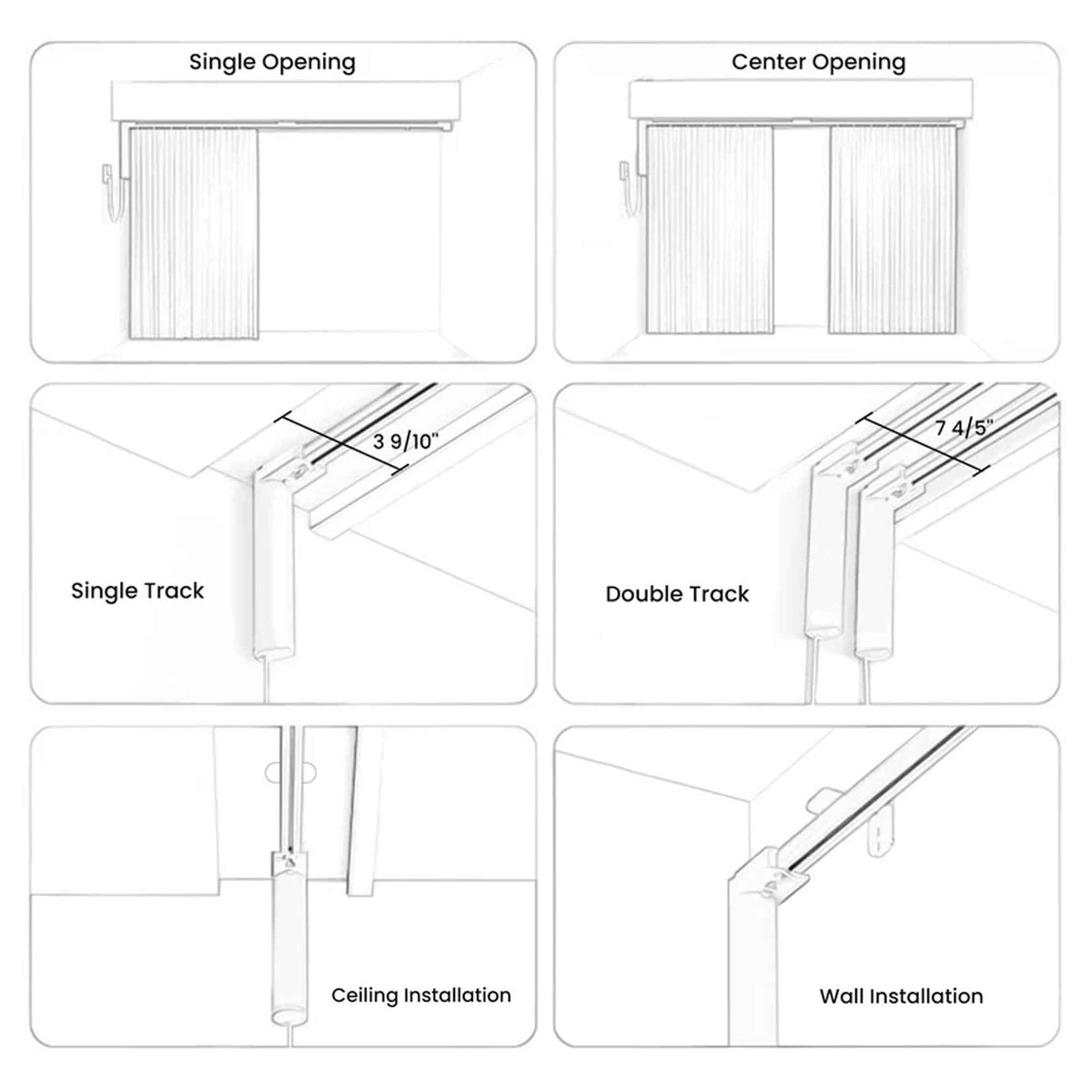 Single Opening

Center Opening

3 9/10"

Single Track

7 4/5"

Double Track

Ceiling Installation

Wall Installation